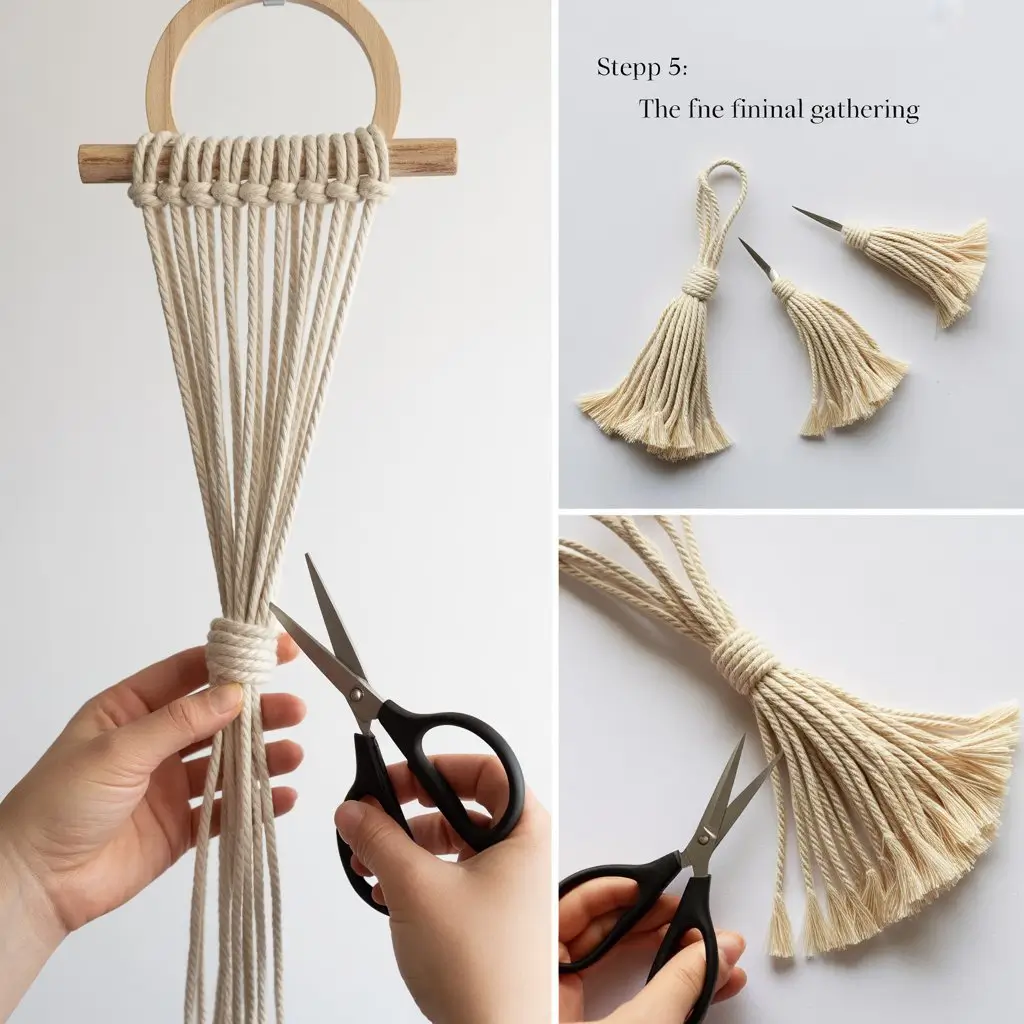 Stepp 5:
The fne fininal gathering